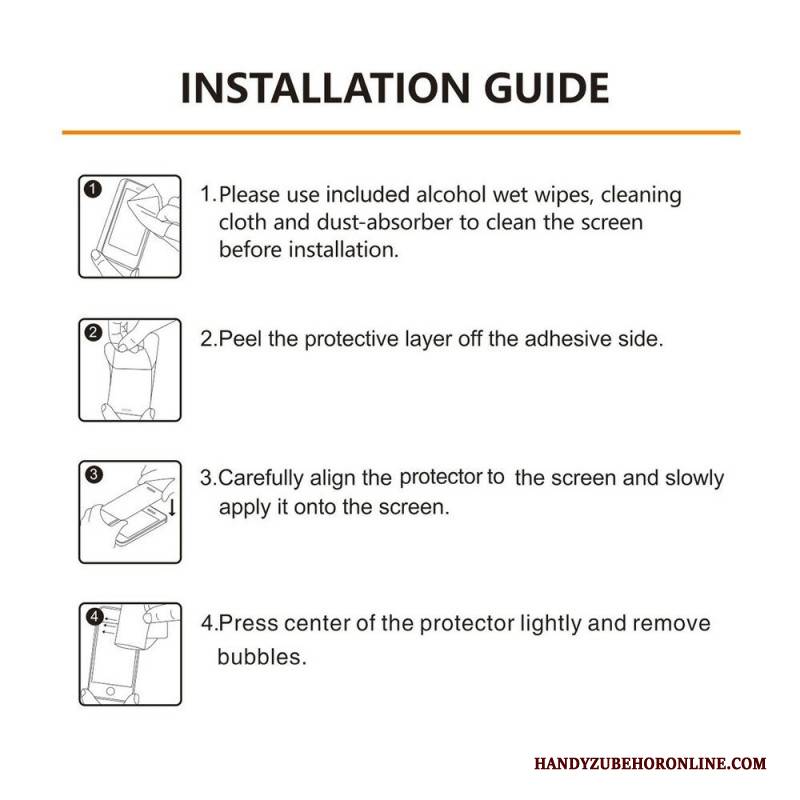 INSTALLATION GUIDE

1

1.Please use included alcohol wet wipes, cleaning cloth and dust-absorber to clean the screen before installation.

2

2.Peel the protective layer off the adhesive side.

3

3.Carefully align the protector to the screen and slowly apply it onto the screen.

4

4.Press center of the protector lightly and remove bubbles.

HANDYZUBEHORONLINE.COM