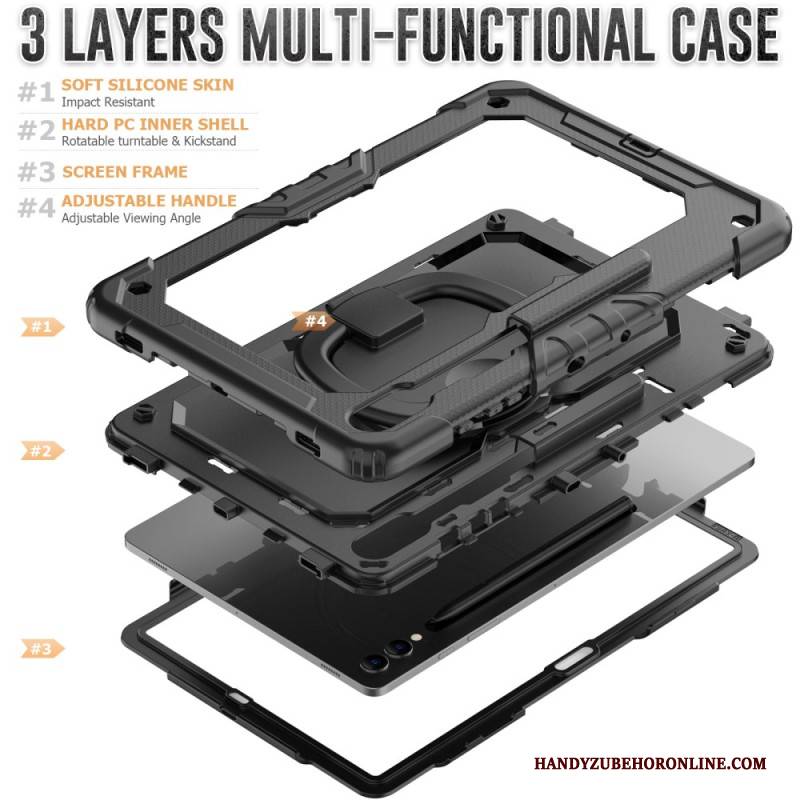 3 LAYERS MULTI-FUNCTIONAL CASE

#1 SOFT SILICONE SKIN
Impact Resistant

#2 HARD PC INNER SHELL
Rotatable turntable & Kickstand

#3 SCREEN FRAME

#4 ADJUSTABLE HANDLE
Adjustable Viewing Angle

#1

#4

#2

#3

HANDYZUBEHORONLINE.COM