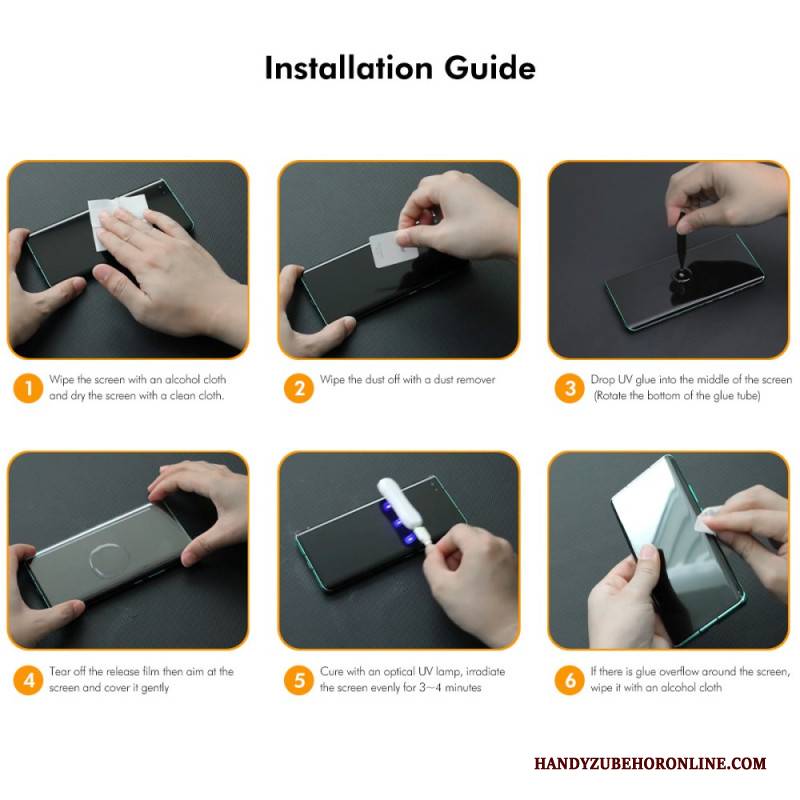 Installation Guide

1 Wipe the screen with an alcohol cloth and dry the screen with a clean cloth.

2 Wipe the dust off with a dust remover

3 Drop UV glue into the middle of the screen (Rotate the bottom of the glue tube)

4 Tear off the release film then aim at the screen and cover it gently

5 Cure with an optical UV lamp, irradiate the screen evenly for 3~4 minutes

6 If there is glue overflow around the screen, wipe it with an alcohol cloth

HANDYZUBEHORONLINE.COM